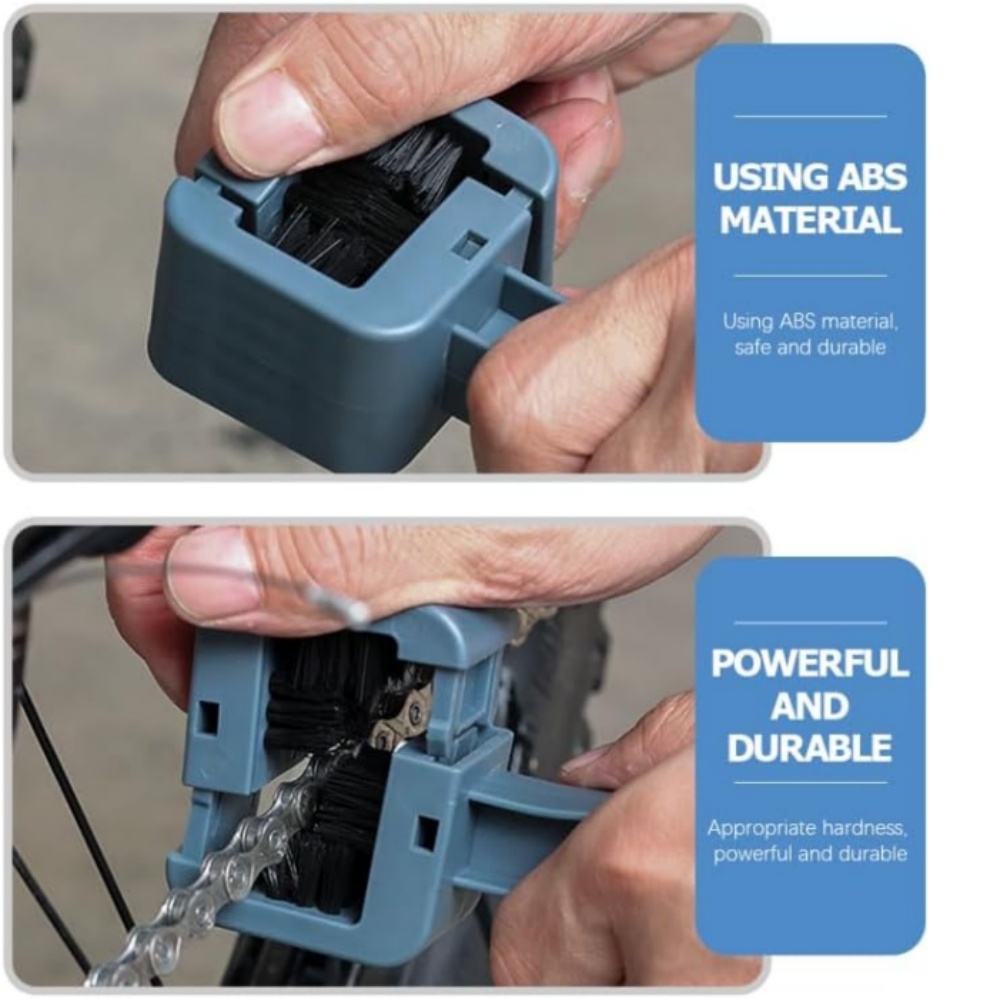 USING ABS MATERIAL

Using ABS material, safe and durable

POWERFUL AND DURABLE

Appropriate hardness, powerful and durable